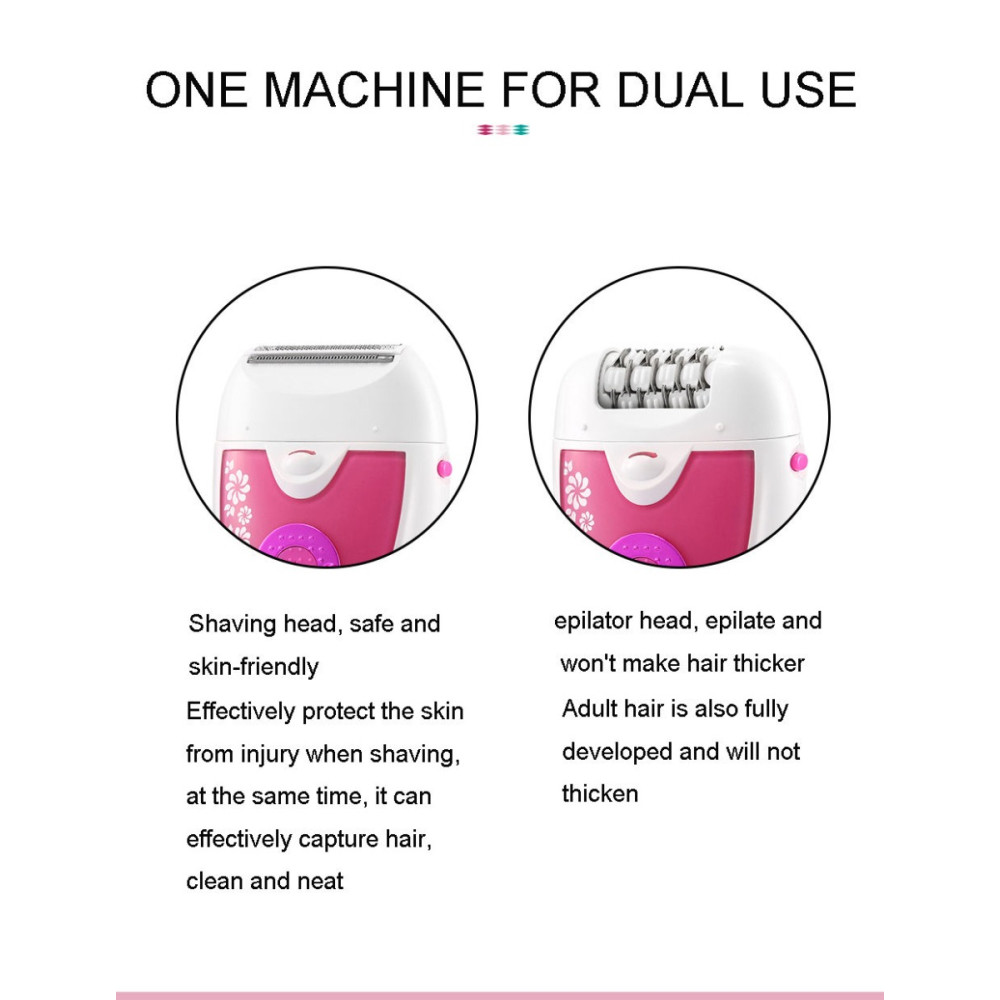 ONE MACHINE FOR DUAL USE

Shaving head, safe and skin-friendly
Effectively protect the skin from injury when shaving, at the same time, it can effectively capture hair, clean and neat

epilator head, epilate and won't make hair thicker
Adult hair is also fully developed and will not thicken