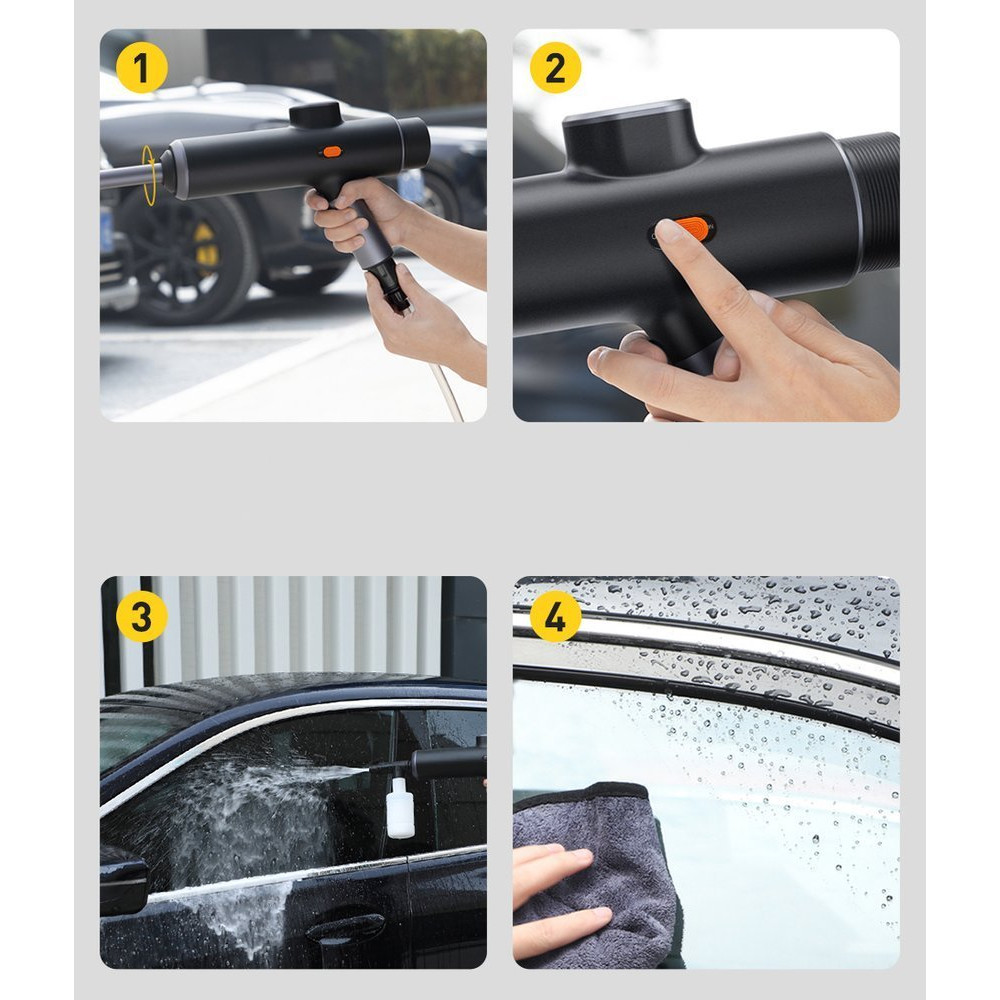 1

2

3

4