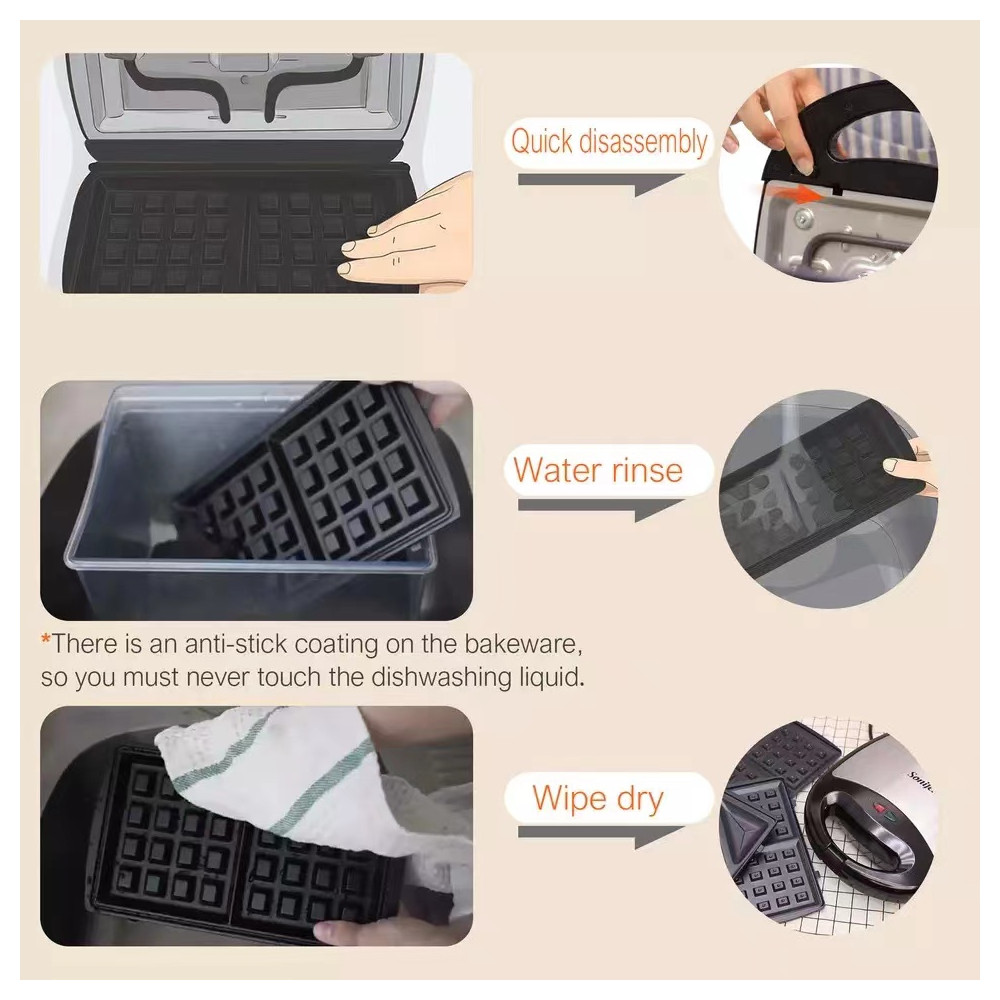 Quick disassembly

Water rinse

*There is an anti-stick coating on the bakeware, so you must never touch the dishwashing liquid.

Wipe dry

Sonifer