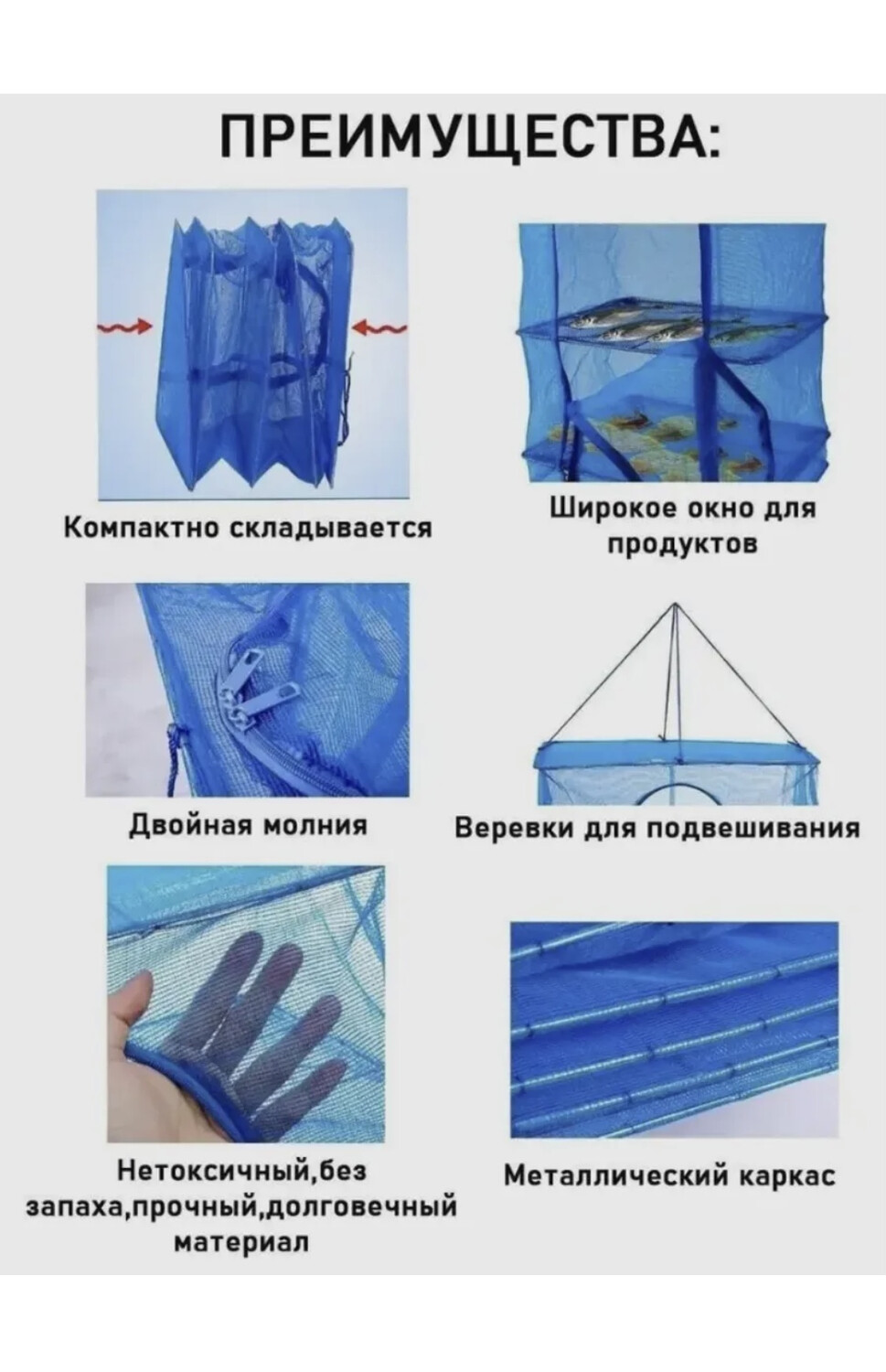 ПРЕИМУЩЕСТВА:

Компактно складывается

Широкое окно для продуктов

Двойная молния

Веревки для подвешивания

Нетоксичный,без запаха,прочный,долговечный материал

Металлический каркас