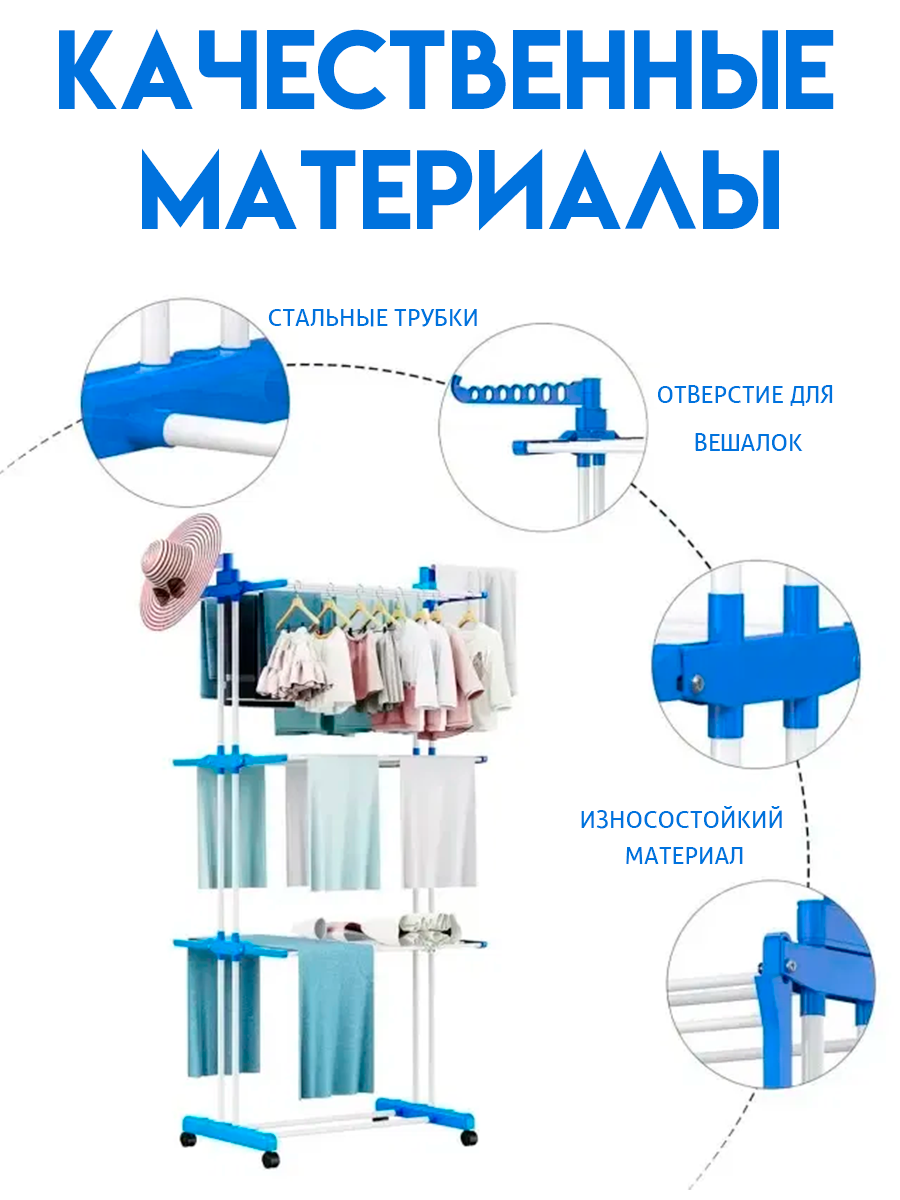 КАЧЕСТВЕННЫЕ МАТЕРИАЛЫ

СТАЛЬНЫЕ ТРУБКИ

ОТВЕРСТИЕ ДЛЯ ВЕШАЛОК

ИЗНОСОСТОЙКИЙ МАТЕРИАЛ