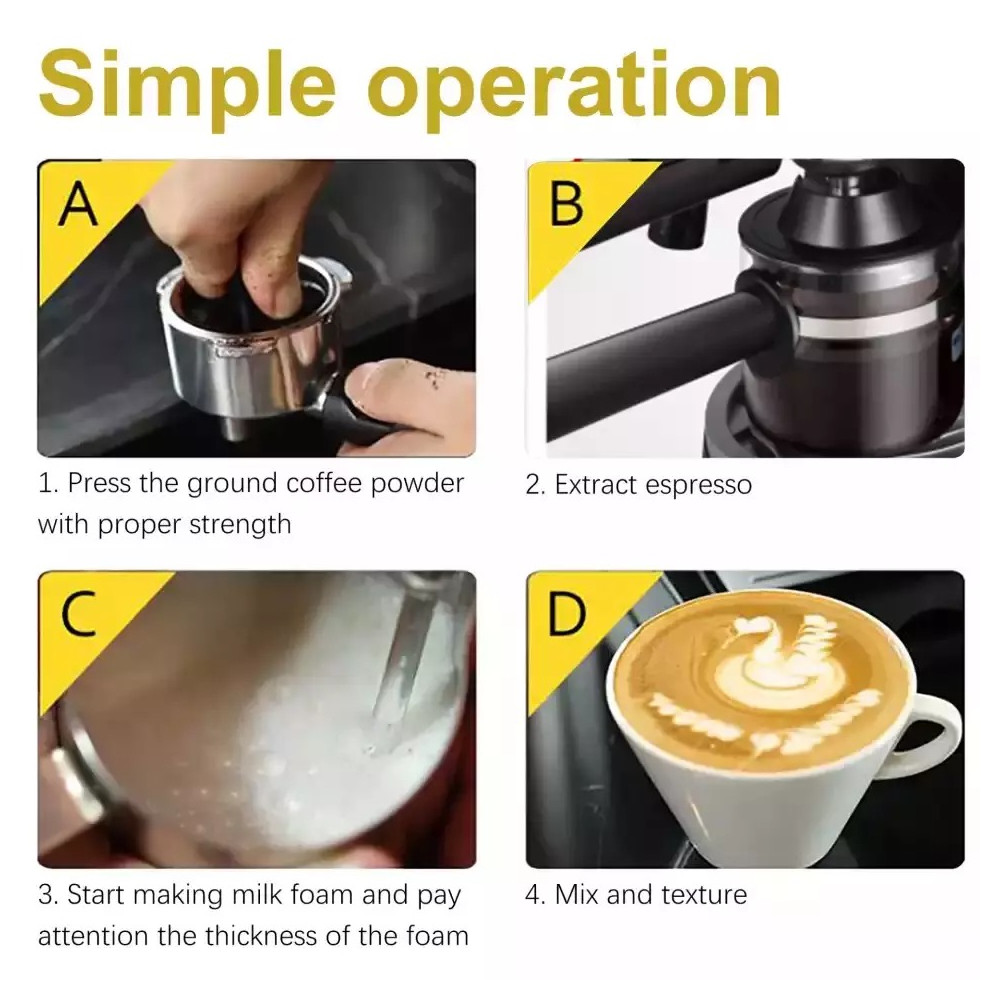 Simple operation

A

1. Press the ground coffee powder with proper strength

B

2. Extract espresso

C

3. Start making milk foam and pay attention the thickness of the foam

D

4. Mix and texture