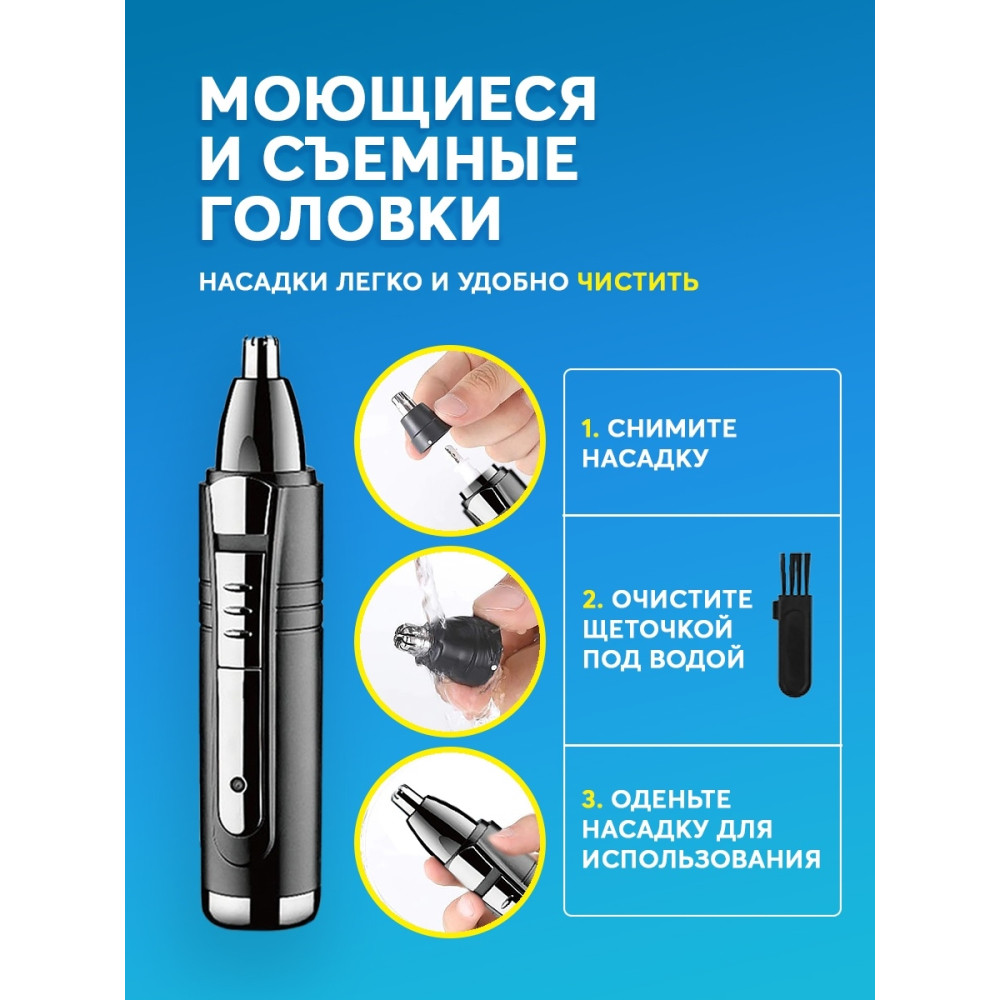 МОЮЩИЕСЯ И СЪЕМНЫЕ ГОЛОВКИ

НАСАДКИ ЛЕГКО И УДОБНО ЧИСТИТЬ

1. СНИМИТЕ НАСАДКУ

2. ОЧИСТИТЕ ЩЕТОЧКОЙ ПОД ВОДОЙ

3. ОДЕНЬТЕ НАСАДКУ ДЛЯ ИСПОЛЬЗОВАНИЯ