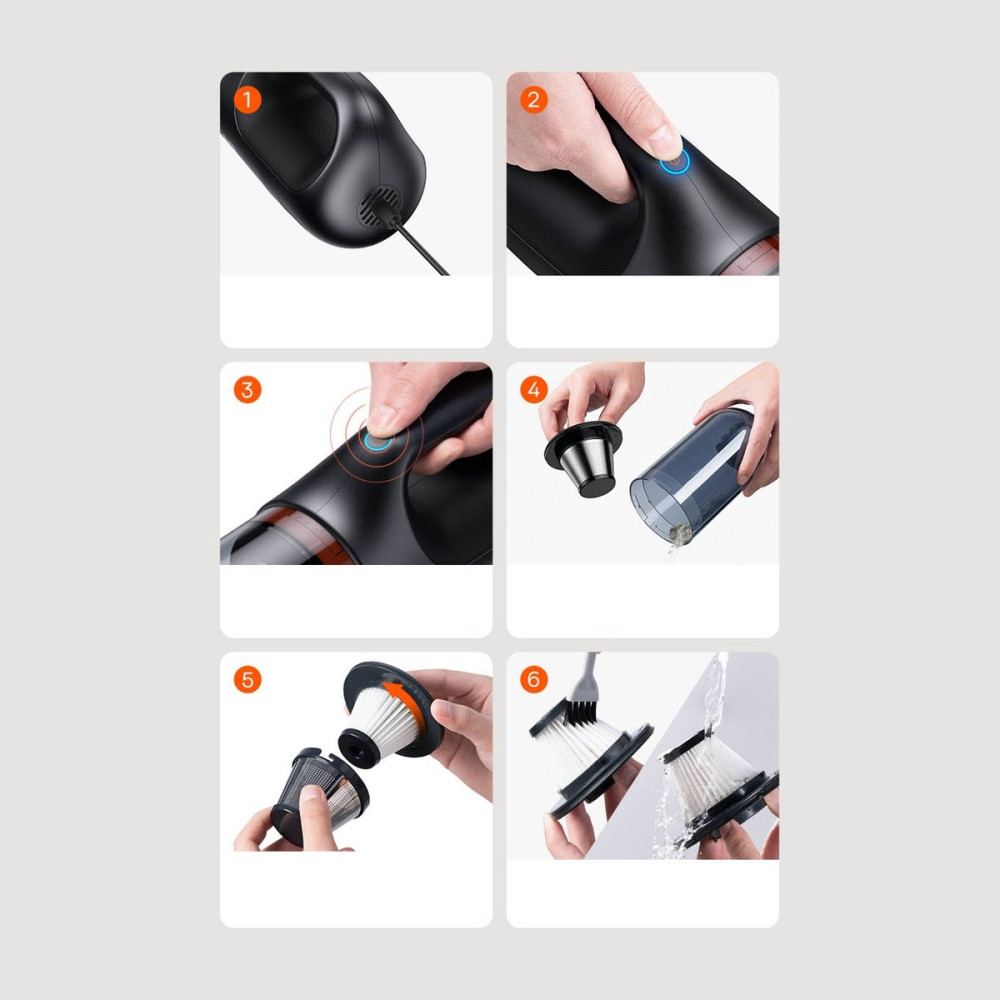 1

2

3

4

5

6